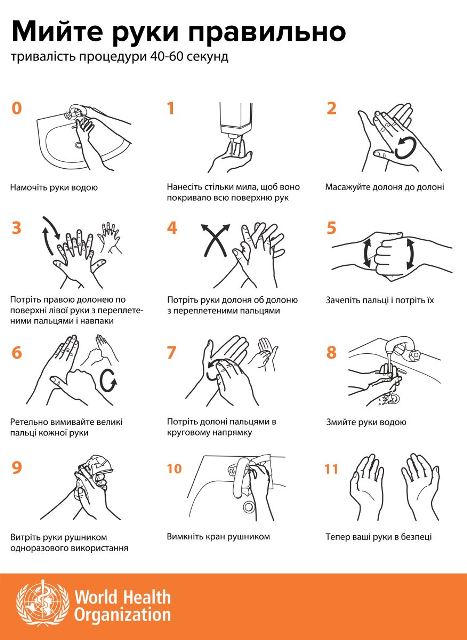 Мийте руки правильно
тривалість процедури 40-60 секунд

0
Намочіть руки водою

1
Нанесіть стільки мила, щоб воно покривало всю поверхню рук

2
Масажуйте долоня до долоні

3
Потріть правою долонею по поверхні лівої руки з переплетеними пальцями і навпаки

4
Потріть руки долоня об долоню з переплетеними пальцями

5
Зачепіть пальці і потріть їх

6
Ретельно вимивайте великі пальці кожної руки

7
Потріть долоні пальцями в круговому напрямку

8
Змийте руки водою

9
Витріть руки рушником одноразового використання

10
Вимкніть кран рушником

11
Тепер ваші руки в безпеці

World Health Organization